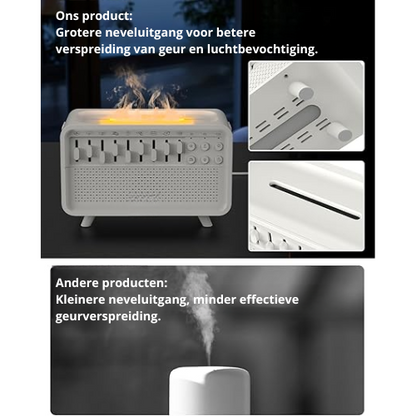 Ons product:
Grotere neveluitgang voor betere verspreiding van geur en luchtbevochtiging.

Andere producten:
Kleinere neveluitgang, minder effectieve geurverspreiding.